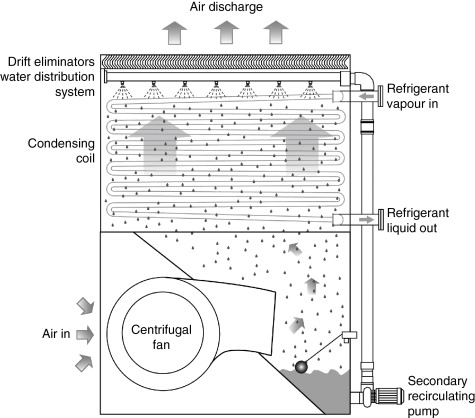 Air discharge

Drift eliminators water distribution system

Refrigerant vapour in

Condensing coil

Refrigerant liquid out

Air in

Centrifugal fan

Secondary recirculating pump